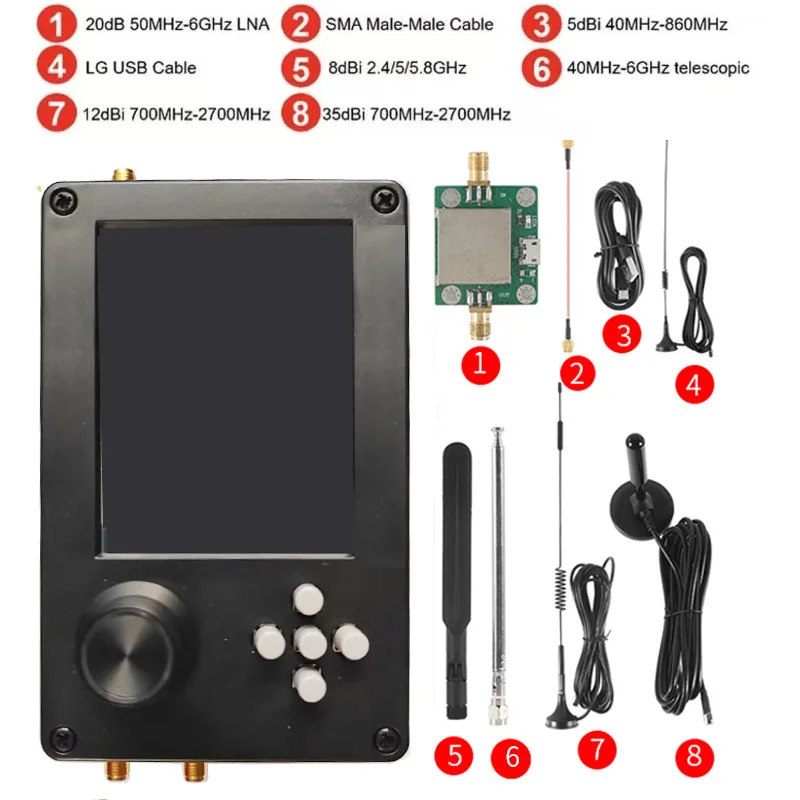 1 20dB 50MHz-6GHz LNA
2 SMA Male-Male Cable
3 5dBi 40MHz-860MHz
4 LG USB Cable
5 8dBi 2.4/5/5.8GHz
6 40MHz-6GHz telescopic
7 12dBi 700MHz-2700MHz
8 35dBi 700MHz-2700MHz

1
2
3
4
5
6
7
8